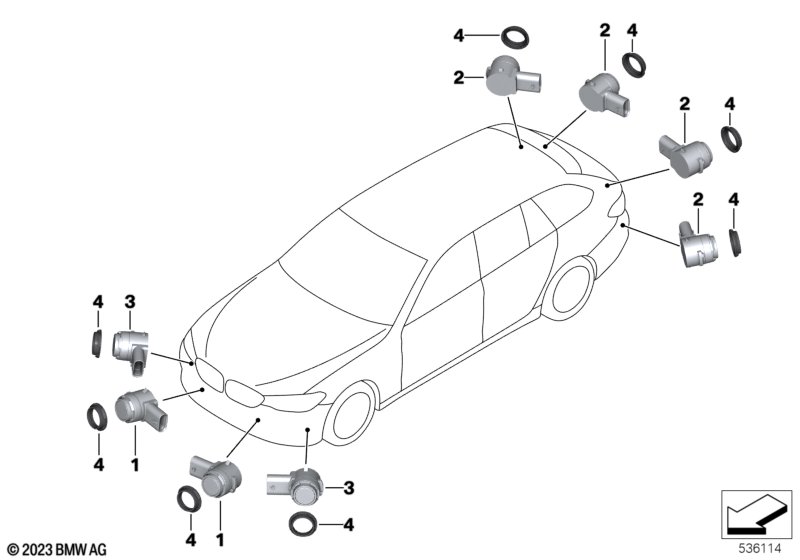 4
2
2
4
2
4
2
4
4
3
4
1
4
1
3
4
© 2023 BMW AG
536114