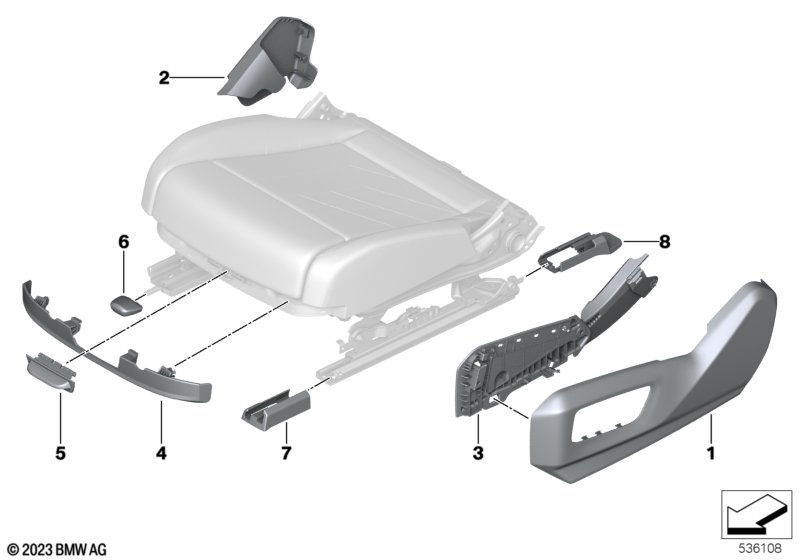 2
6
8
5
4
7
3
1
© 2023 BMW AG
536108