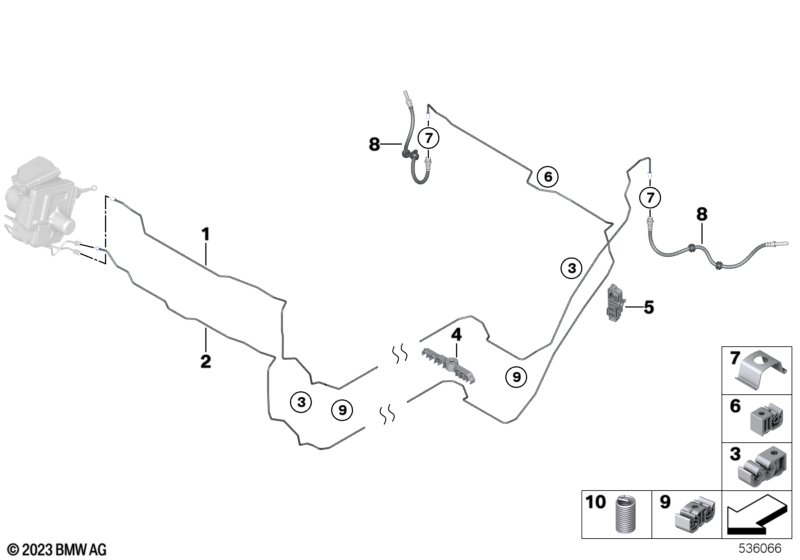 8
7
6
7
8
1
3
5
2
4
9
3
9
7
6
3
10
9
© 2023 BMW AG
536066