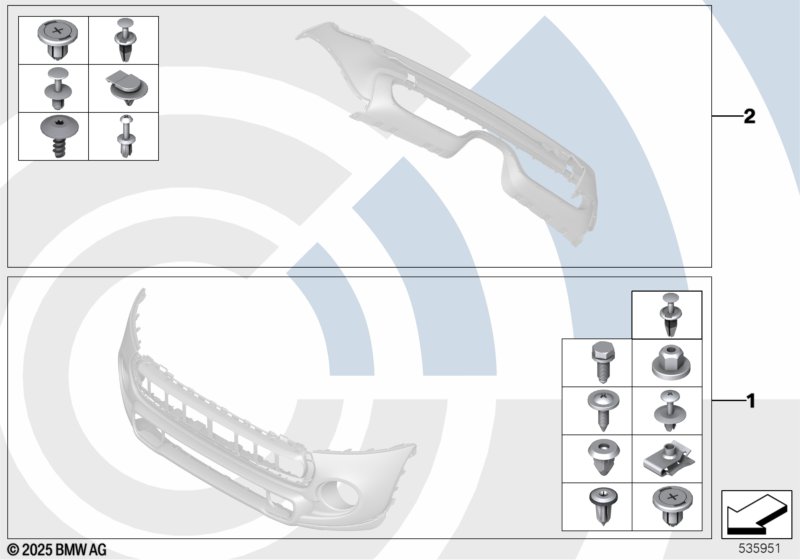 2

1

© 2025 BMW AG

535951