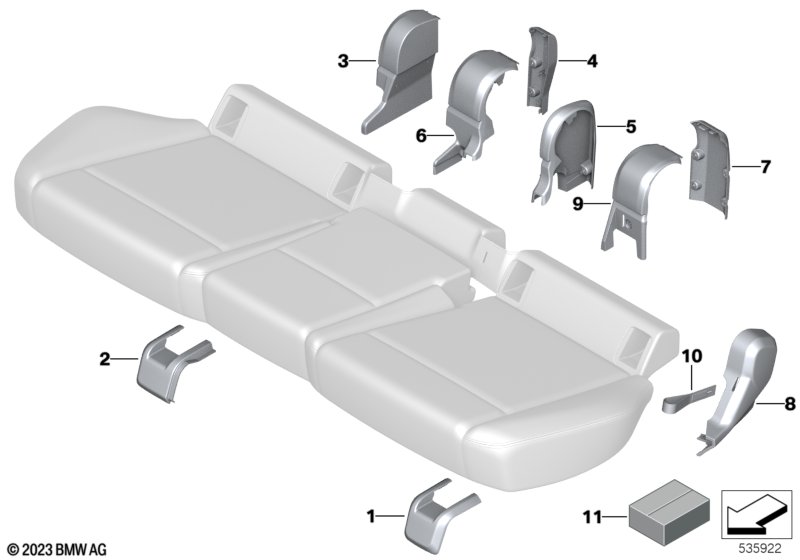 3
4
6
5
7
9
2
10
8
1
11
© 2023 BMW AG
535922