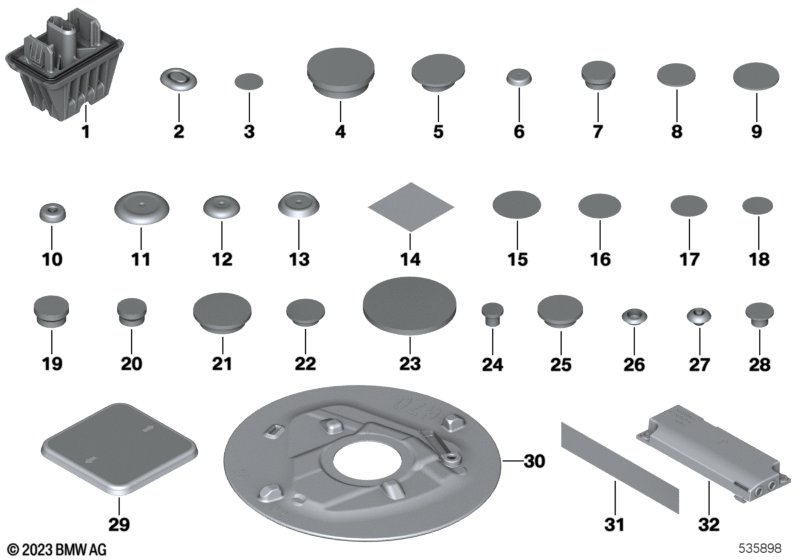 1 2 3 4 5 6 7 8 9

10 11 12 13 14 15 16 17 18

19 20 21 22 23 24 25 26 27 28

29 30 31 32

© 2023 BMW AG

535898