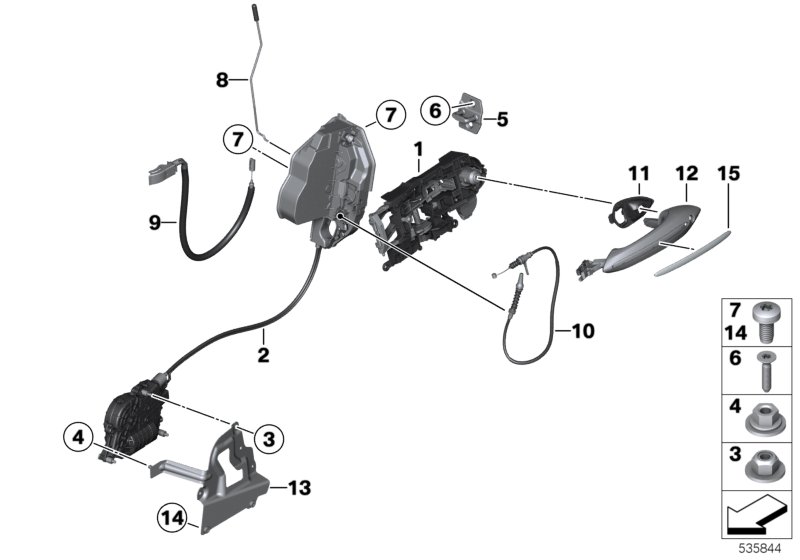 8
7
7
6
5
1
11
12
15
9
10
2
4
3
13
14
7
14
6
4
3
535844