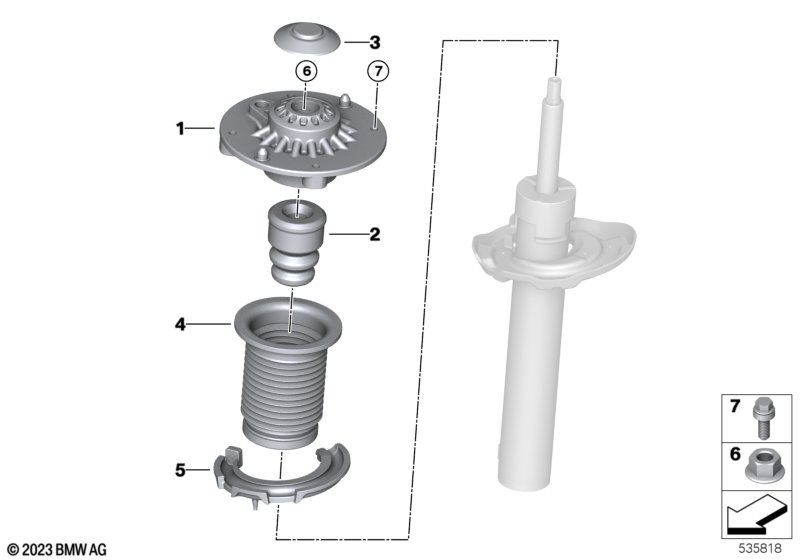 3
6
7
1
2
4
5
7
6
© 2023 BMW AG
535818