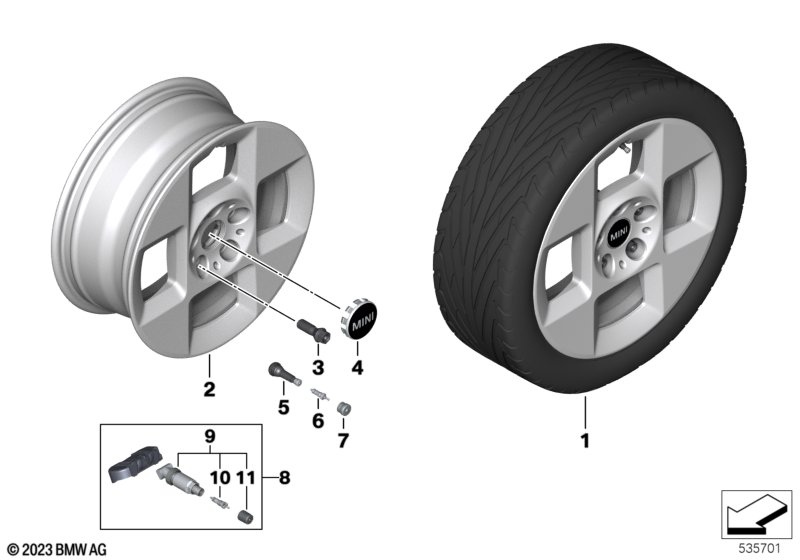 MINI
MINI
2
3
4
5
6
7
9
10
11
8
1
© 2023 BMW AG
535701