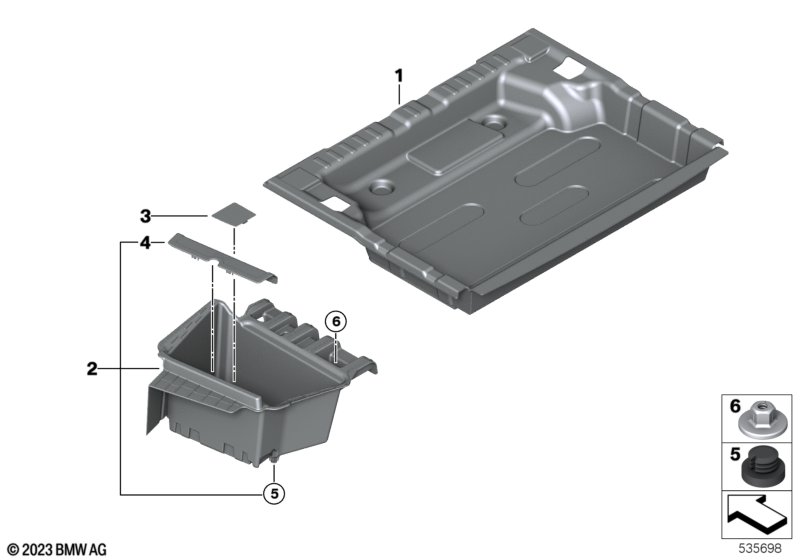 1
3
4
6
2
5
6
5
© 2023 BMW AG
535698