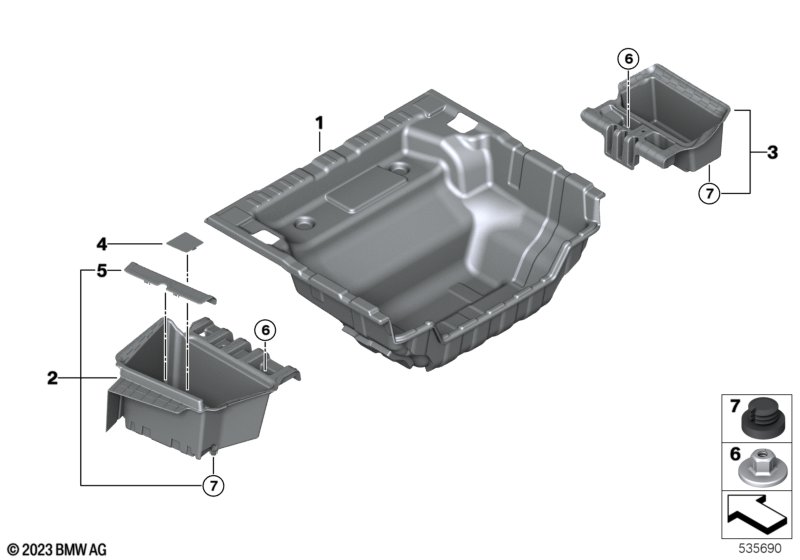 6
1
3
7
4
5
6
2
7
7
6
© 2023 BMW AG
535690