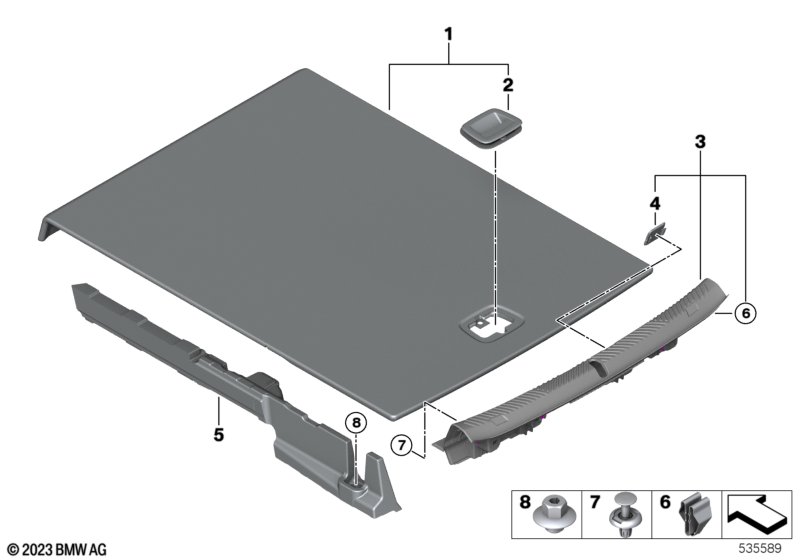 1
2
3
4
6
5
8
7
8
7
6
© 2023 BMW AG
535589