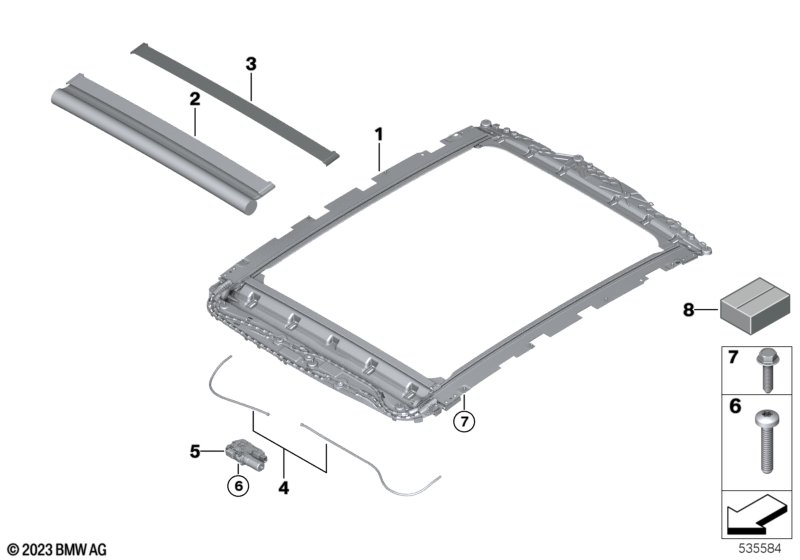 3
2
1
8
7
6
7
5
6
4
© 2023 BMW AG
535584