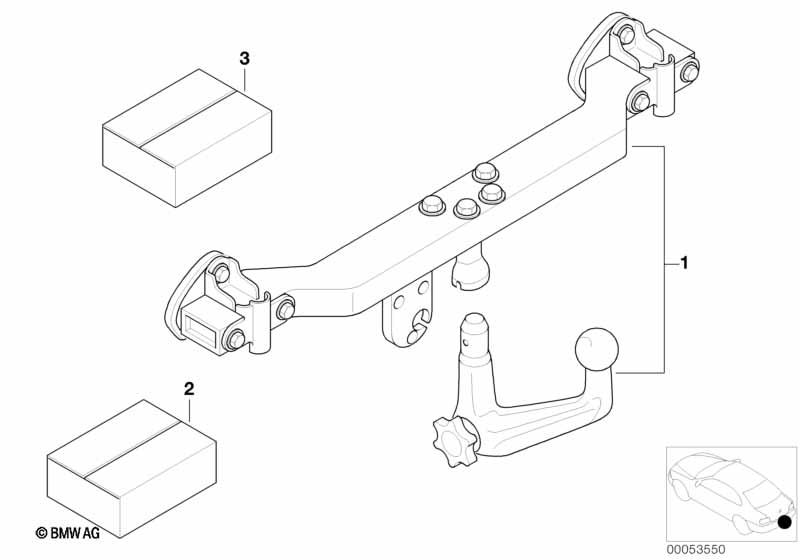 3

1

2

© BMW AG

00053550