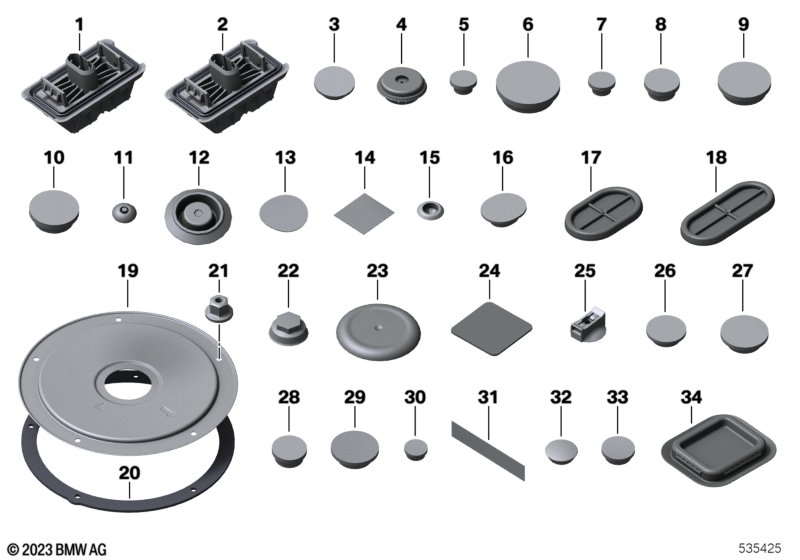 1
2
3
4
5
6
7
8
9
10
11
12
13
14
15
16
17
18
19
21
22
23
24
25
26
27
28
29
30
31
32
33
34
20

© 2023 BMW AG

535425