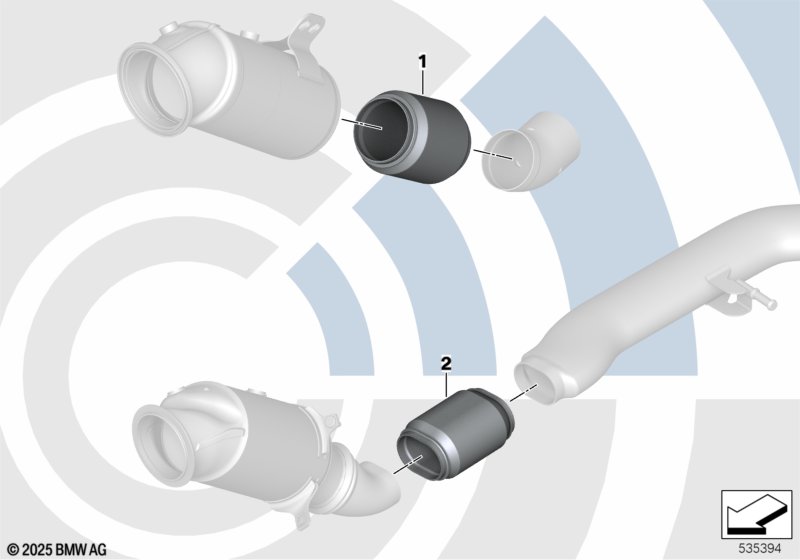 1

2

© 2025 BMW AG

535394