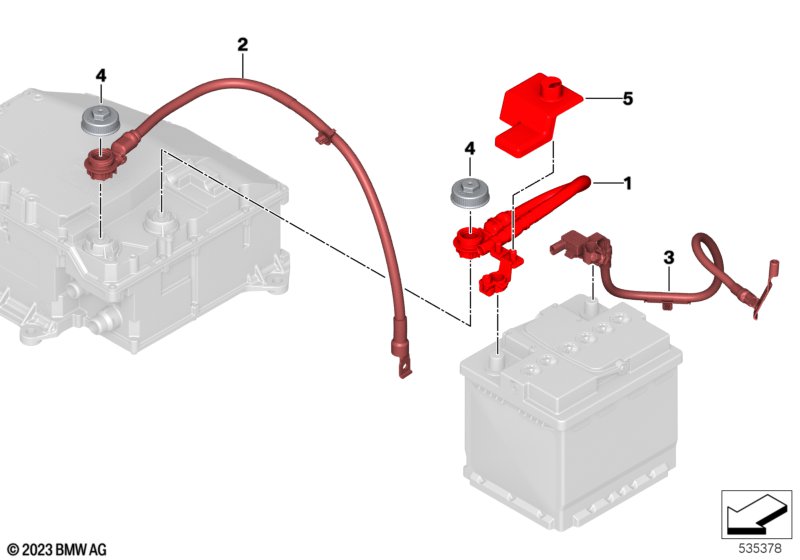 2
4
5
4
1
3
© 2023 BMW AG
535378