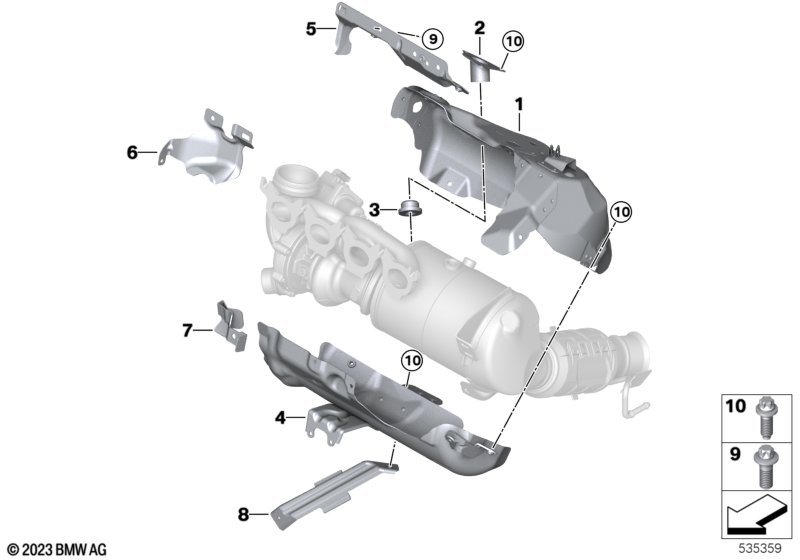 5
9
2
10
1
6
3
10
7
10
4
8
10
9
© 2023 BMW AG
535359