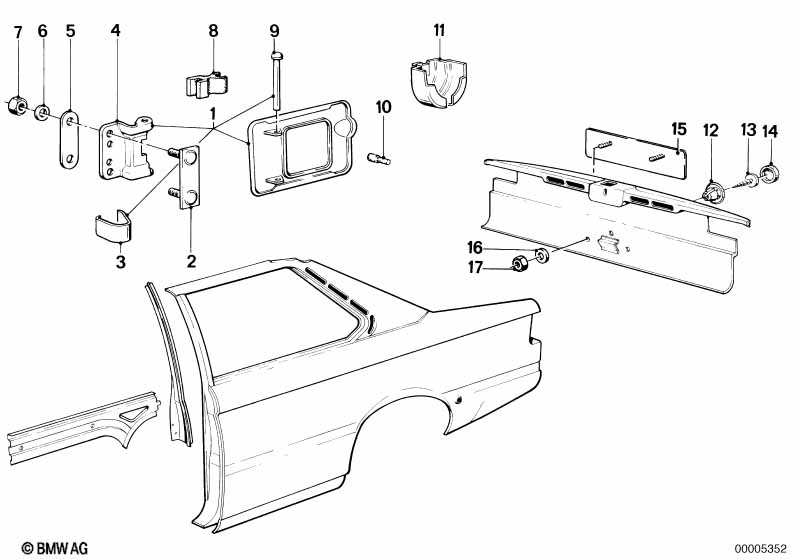 7
6
5
4
8
9
11
1
10
15
12
13
14
3
2
16
17

© BMW AG
00005352