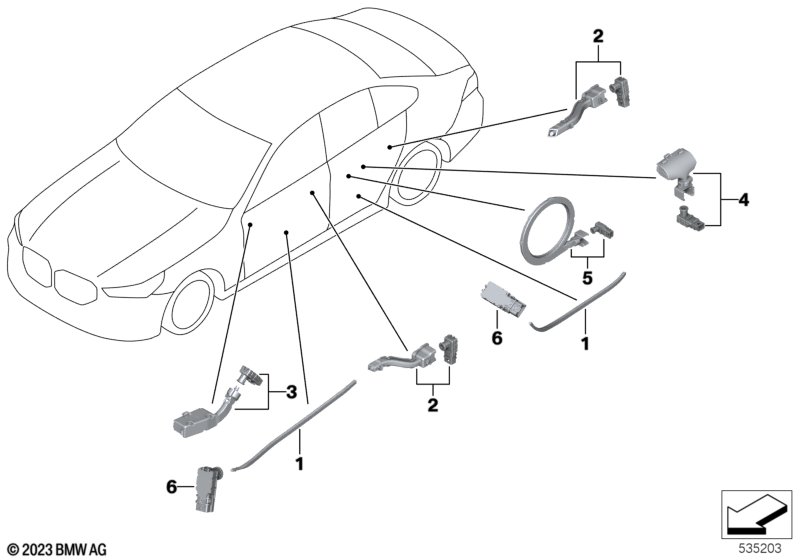 2
4
5
6
1
3
2
1
6
© 2023 BMW AG
535203