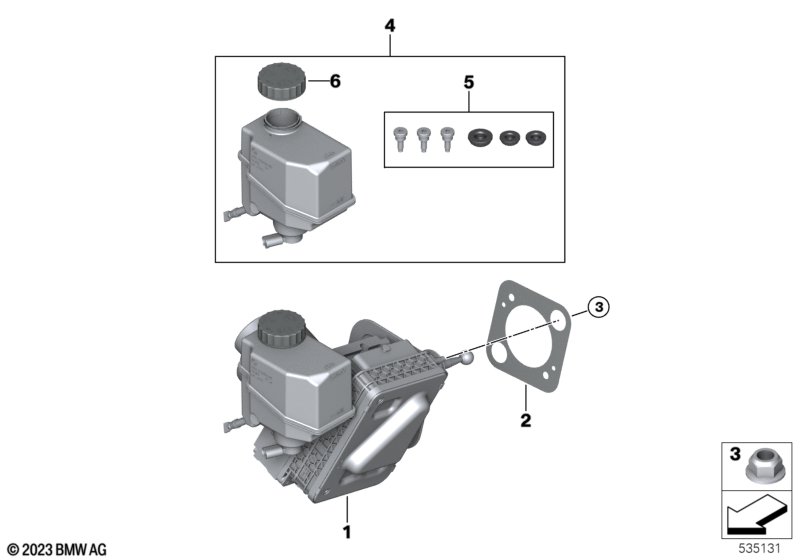 4

6

5

3

2

1

3

© 2023 BMW AG

535131