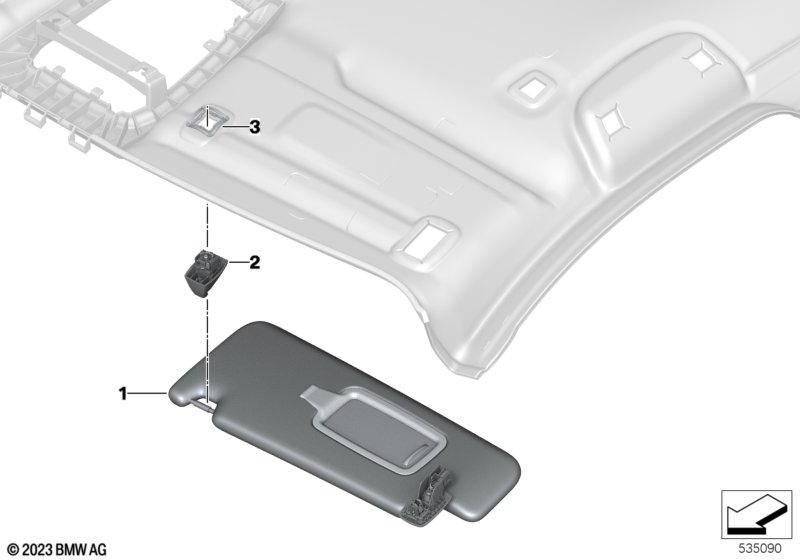 3

2

1

© 2023 BMW AG

535090