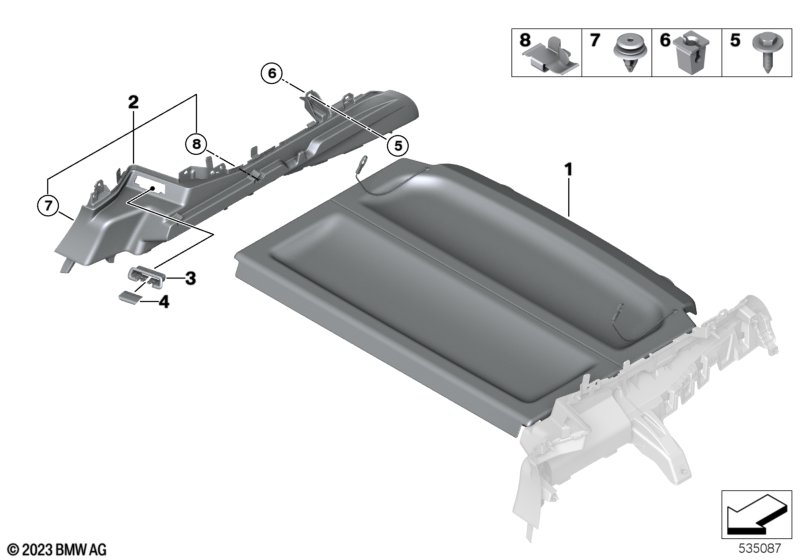 8 7 6 5

6

2

8

5

1

7

3

4

© 2023 BMW AG

535087