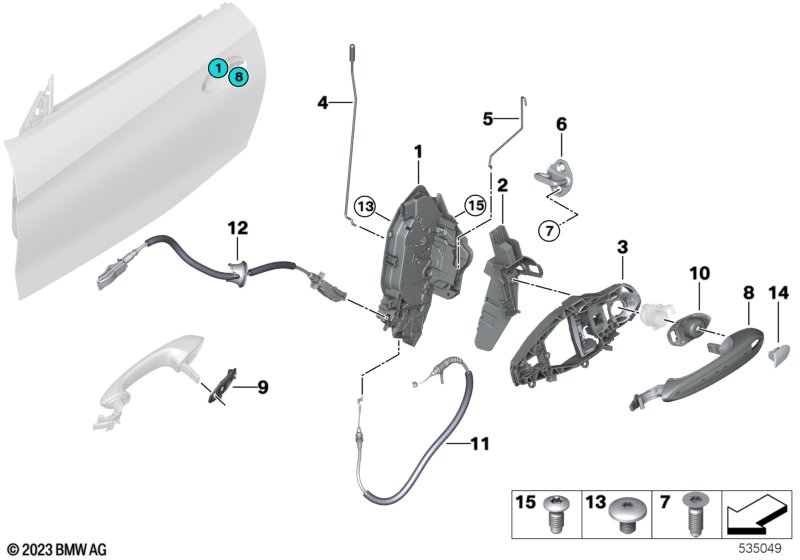 1
8
4
5
6
1
2
13
15
7
12
3
10
8
14
9
11
15
13
7
© 2023 BMW AG
535049