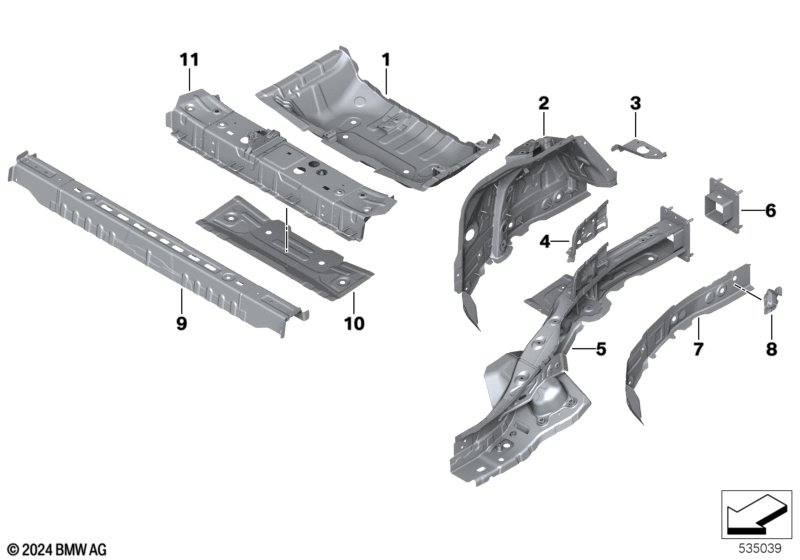 11
1
2
3
6
4
9
10
5
7
8
© 2024 BMW AG
535039