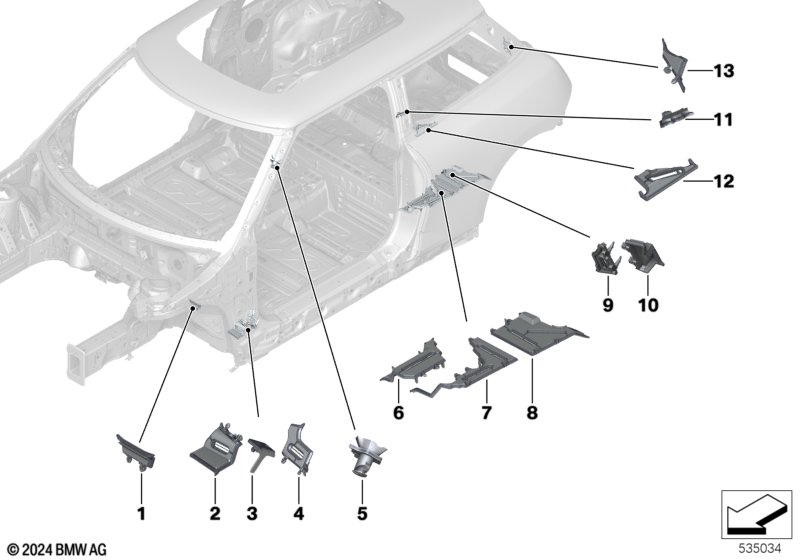 13
11
12
9
10
6
7
8
1
2
3
4
5
© 2024 BMW AG
535034