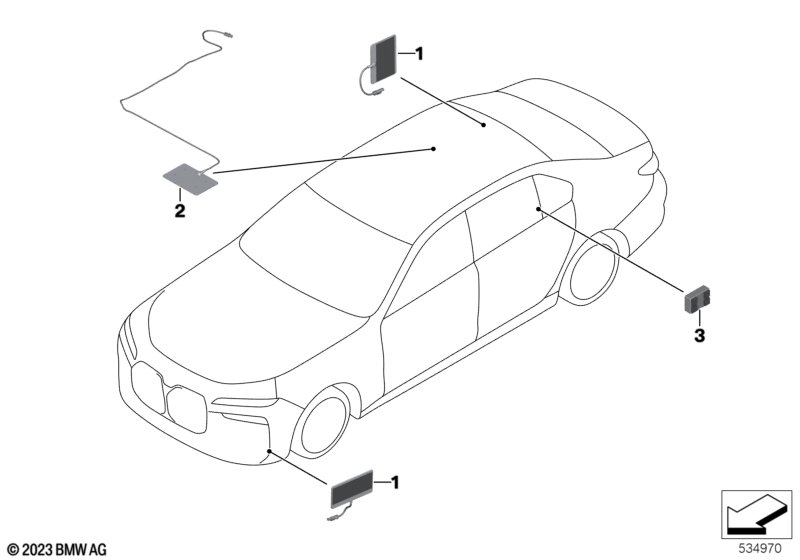 1
2
3
1
© 2023 BMW AG
534970