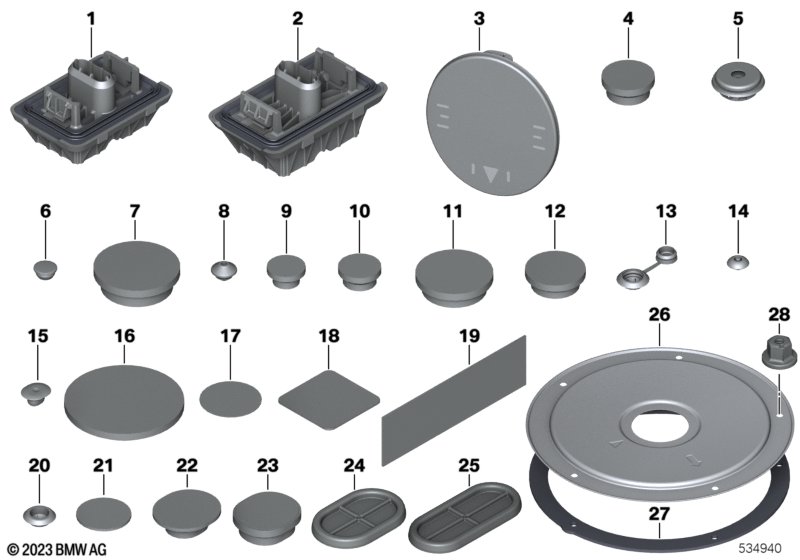 1
2
3
4
5
6
7
8
9
10
11
12
13
14
15
16
17
18
19
26
28
20
21
22
23
24
25
27
© 2023 BMW AG
534940