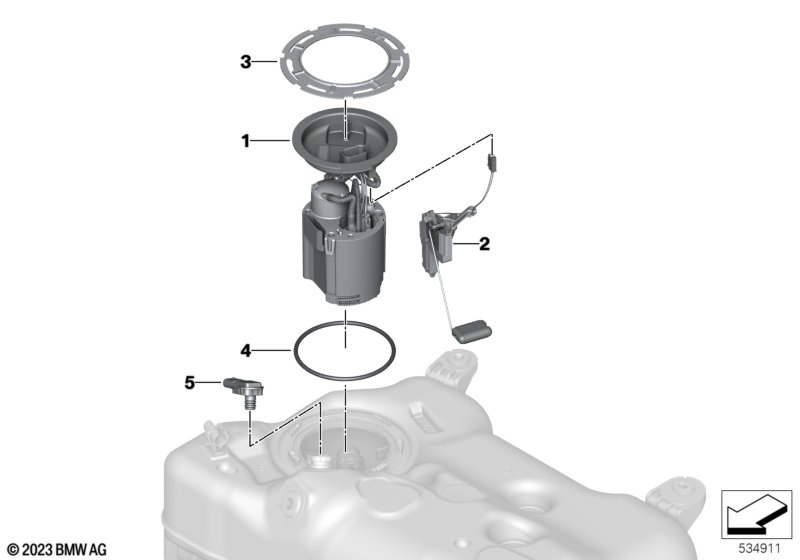 3
1
2
4
5
© 2023 BMW AG
534911