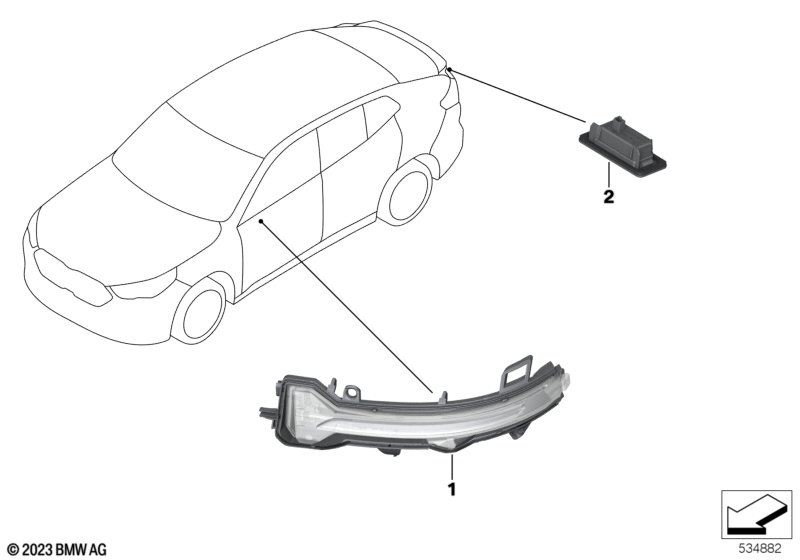 2

1

© 2023 BMW AG

534882