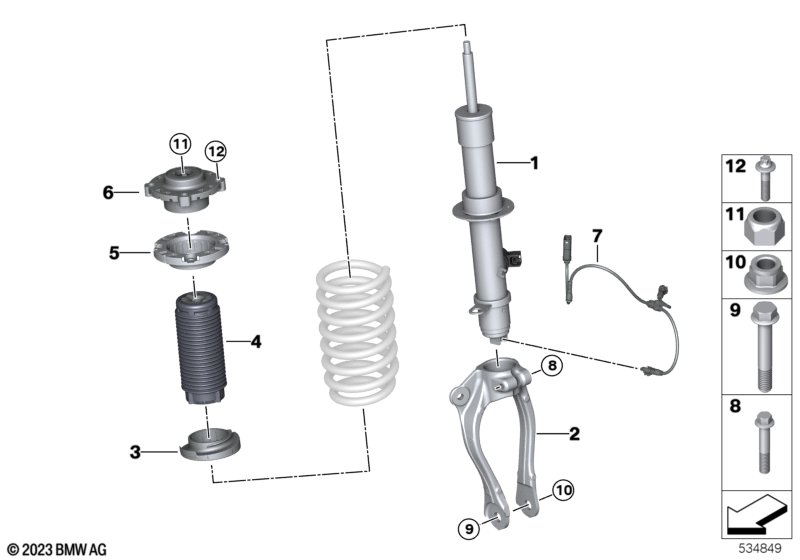 11
12
6
5
4
3
1
7
8
2
10
9
12
11
10
9
8
© 2023 BMW AG
534849