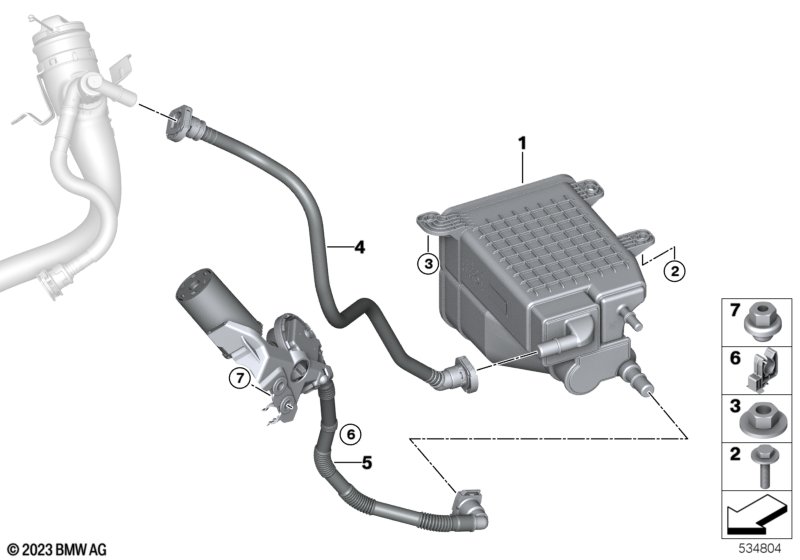 1
4
3
2
7
6
5
7
6
3
2
© 2023 BMW AG
534804