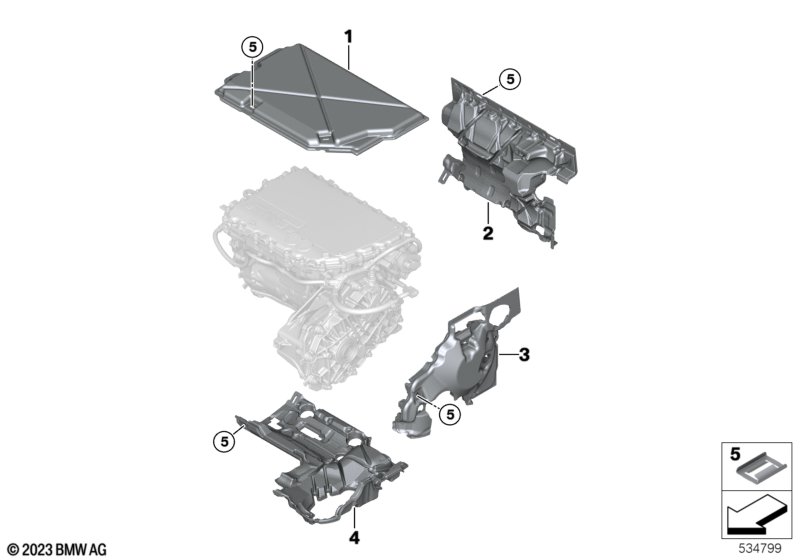 5
1
5
2
3
5
5
4
5
© 2023 BMW AG
534799