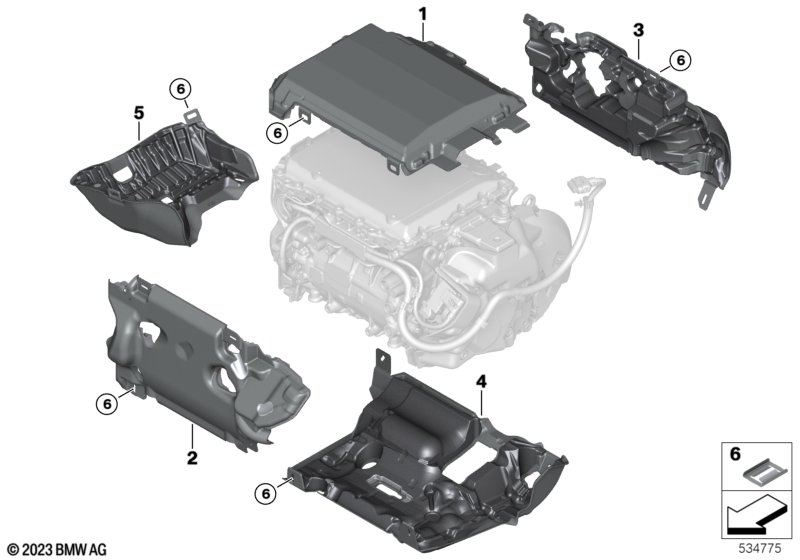 1
3
6
6
5
6
6
2
4
6
6
© 2023 BMW AG
534775