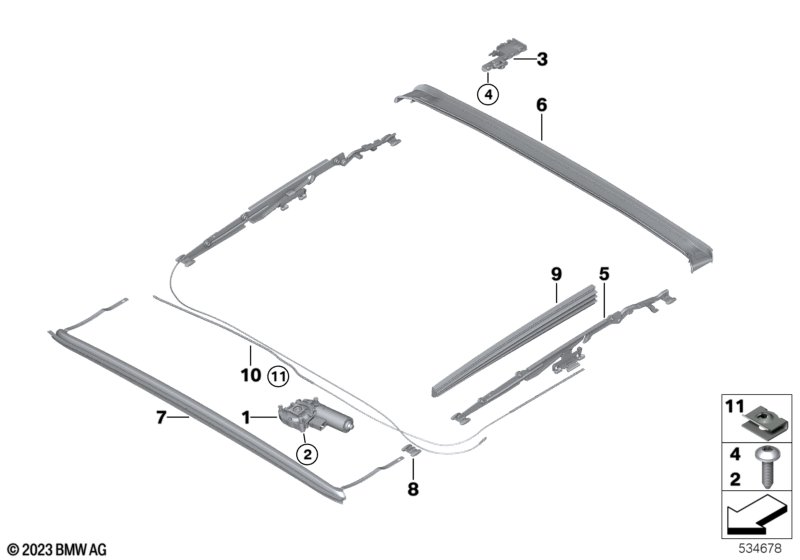 3
4
6
9
5
10 11
7
1
2
8
11
4
2
© 2023 BMW AG
534678