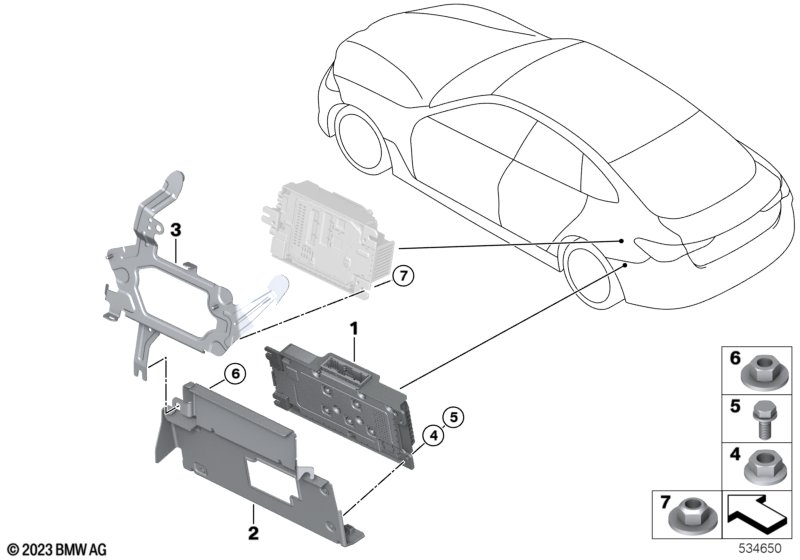 3
7
1
6
5
4
2
6
5
4
7
© 2023 BMW AG
534650