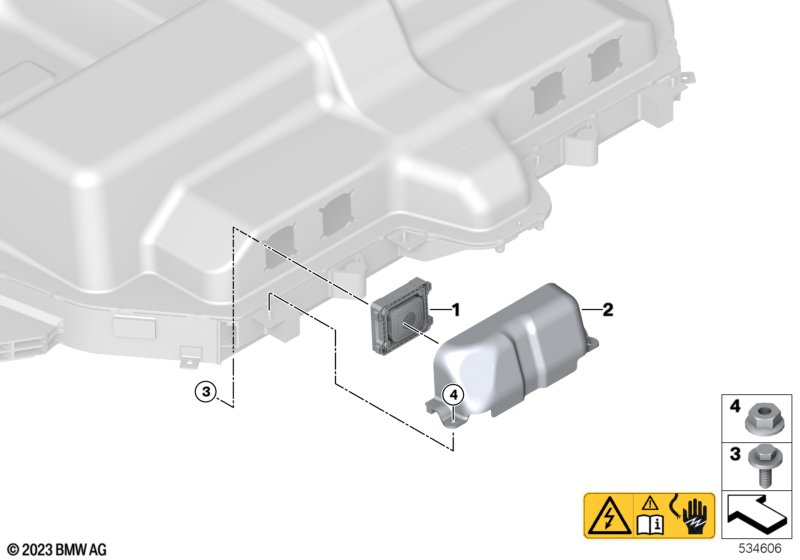 1
2
3
4
4
3
© 2023 BMW AG
534606