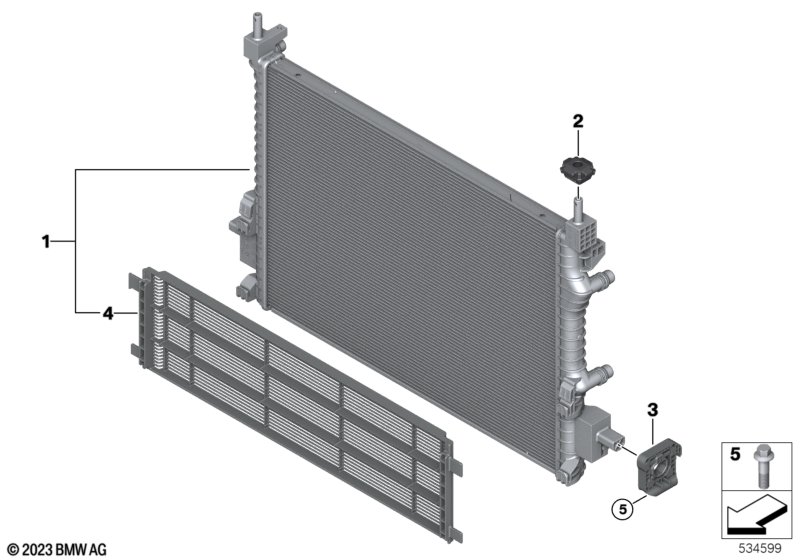 2

1

4

3

5

5

© 2023 BMW AG

534599