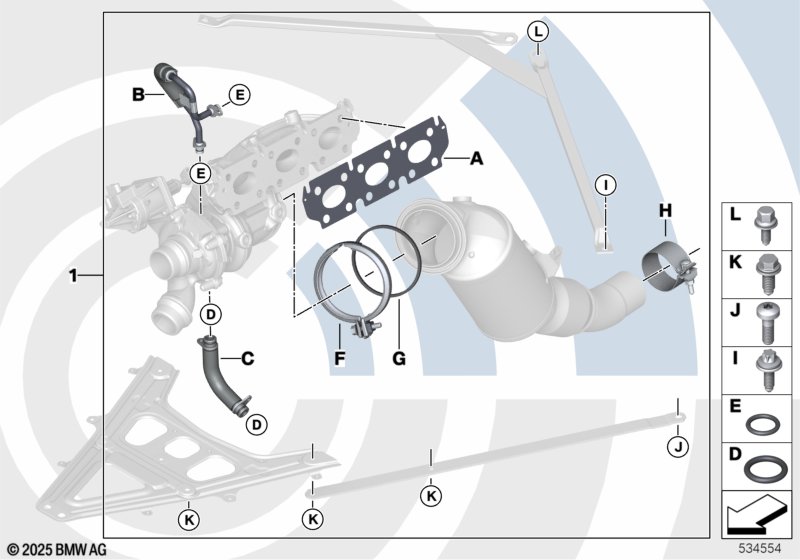 L
B
E
E
A
I
H
1
D
C
F
G
D
J
K
K
K

L
K
J
I
E
D

© 2025 BMW AG
534554