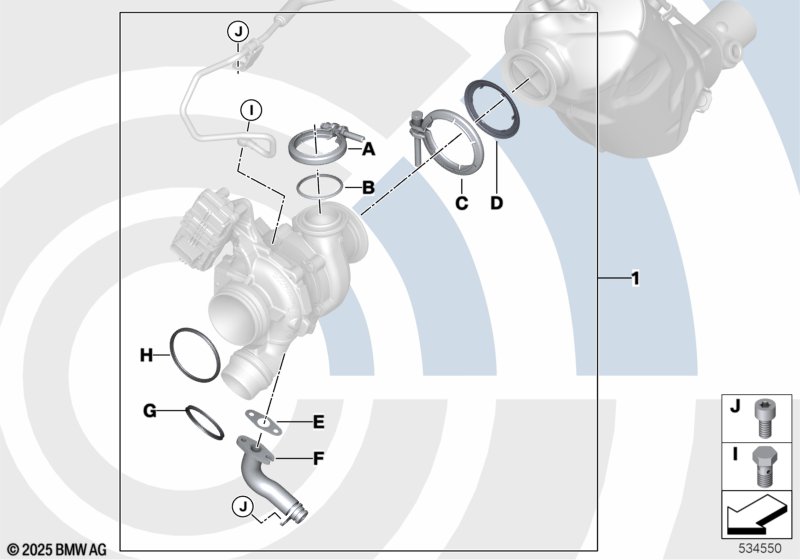 J
I
A
B
C
D
1
H
G
E
F
J
J
I
© 2025 BMW AG
534550