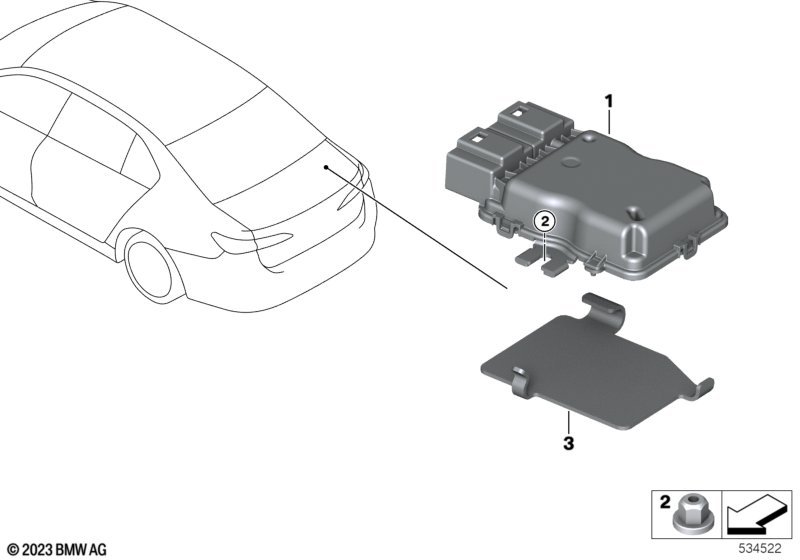 1

2

3

2

© 2023 BMW AG

534522