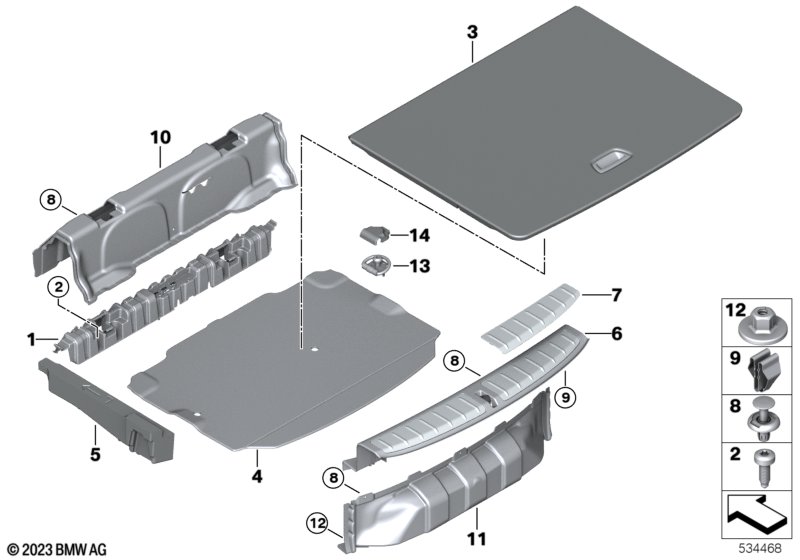 3
10
8
14
13
2
7
1
6
8
9
5
4
8
12
11
12
9
8
2
© 2023 BMW AG
534468