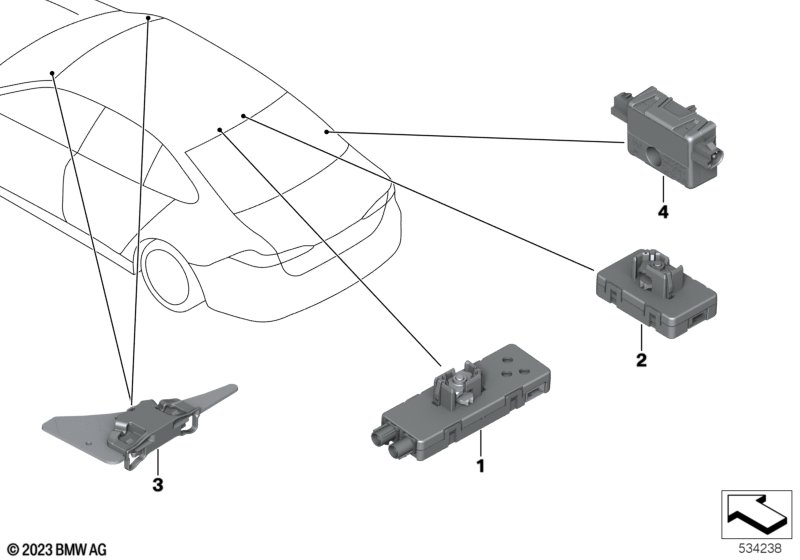 4

2

1

3

© 2023 BMW AG

534238