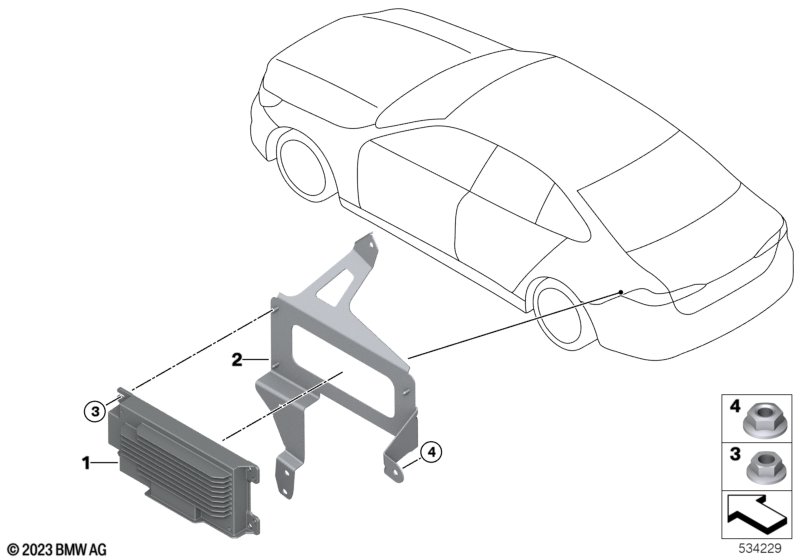 2

3

1

4

4

3

© 2023 BMW AG

534229