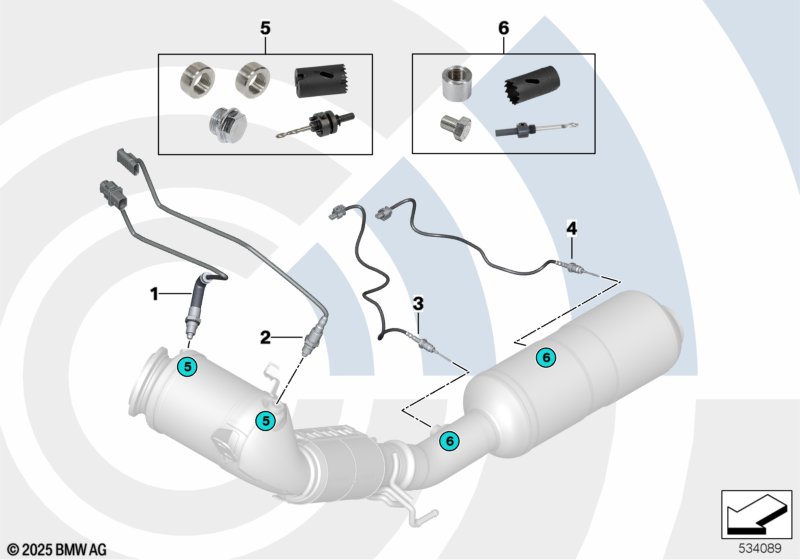 5
6
1
2
3
4
5
5
6
6
© 2025 BMW AG
534089