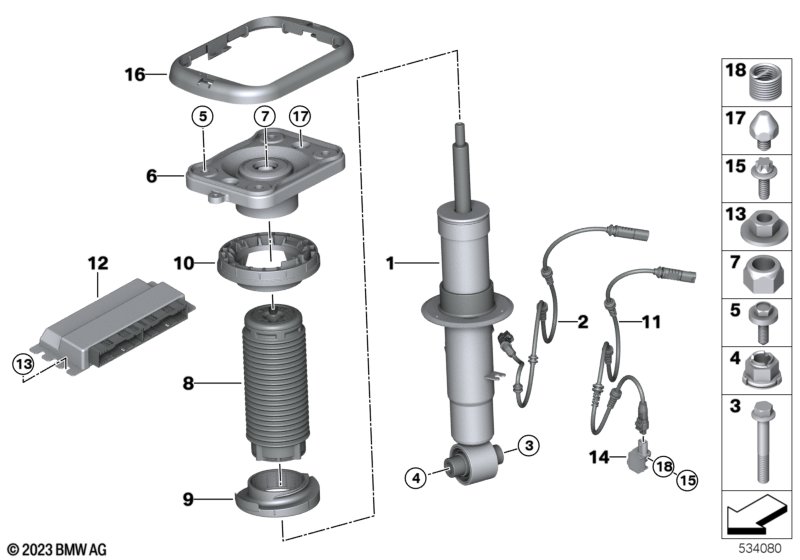 16
5
7
17
6
10
12
13
8
9
1
2
11
3
4
14
18
15
18
17
15
13
7
5
4
3
© 2023 BMW AG
534080