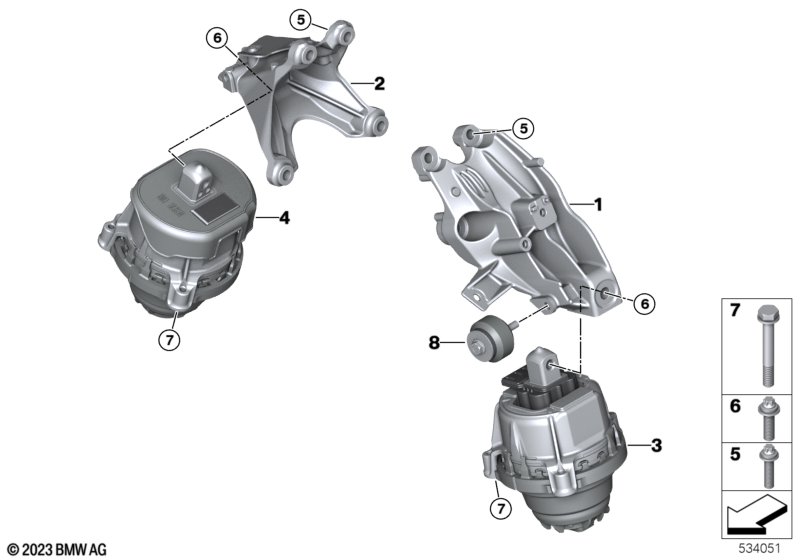 5
6
2
5
1
4
6
7
8
3
7
7
6
5
© 2023 BMW AG
534051