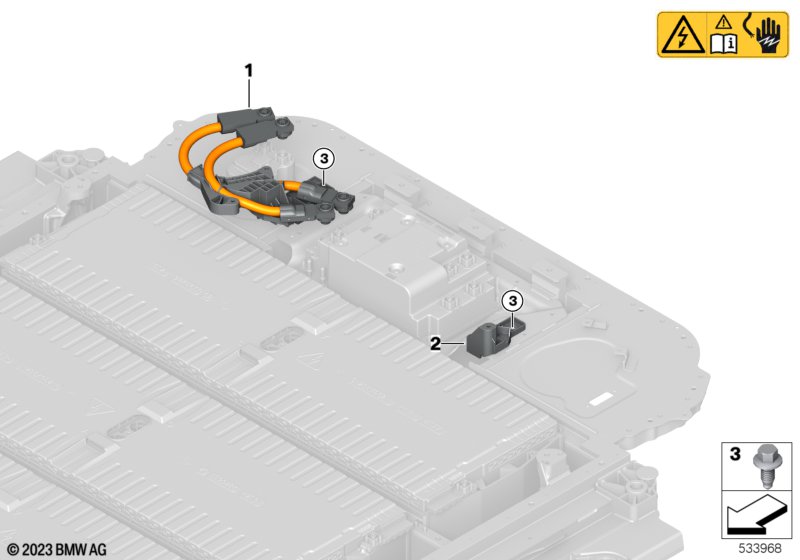 1

3

3

2

3

© 2023 BMW AG

533968