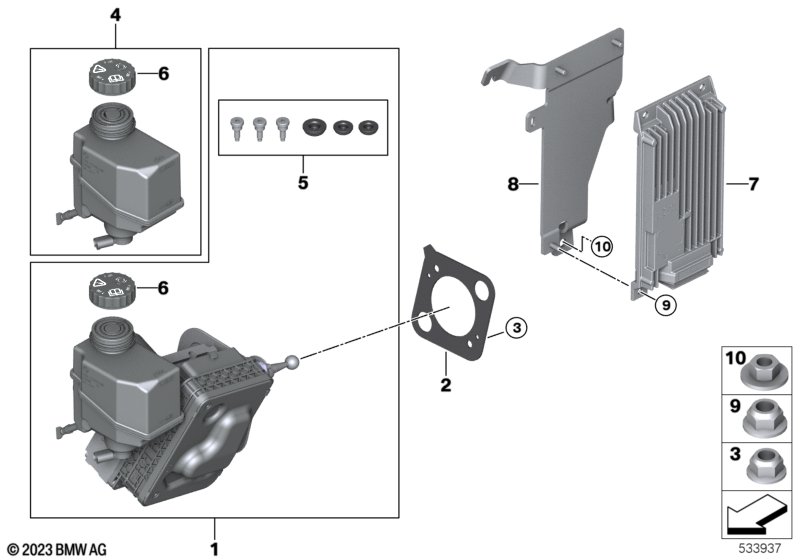 4
6
5
8
7
10
9
6
3
2
10
9
3
© 2023 BMW AG
1
533937