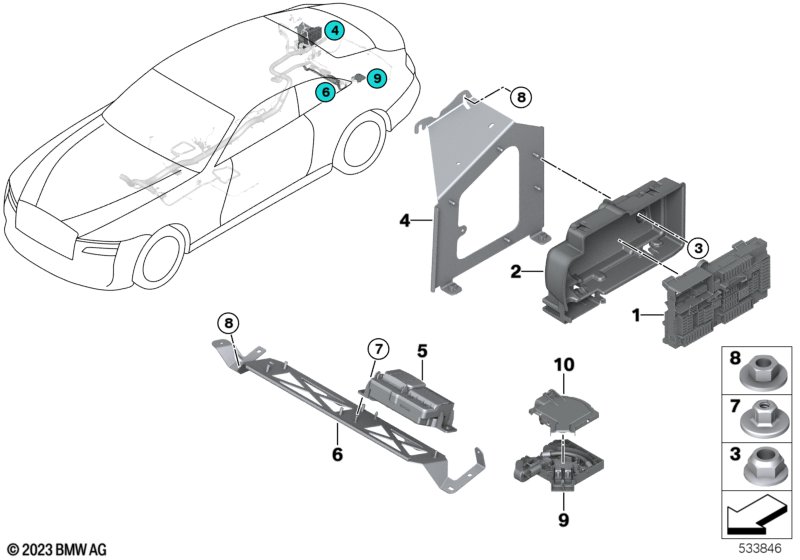 4
9
6
8
4
3
2
1
8
7
5
10
6
9
8
7
3
© 2023 BMW AG
533846